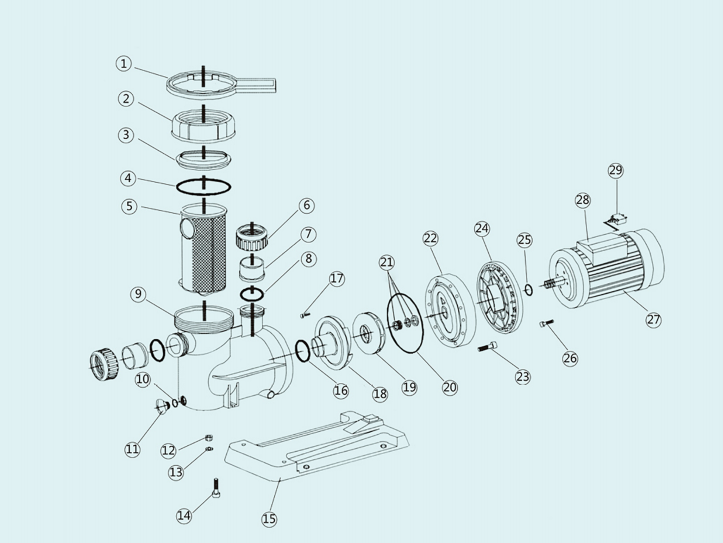 1
2
3
4
5
6
7
8
9
10
11
12
13
14
15
16
17
18
19
20
21
22
23
24
25
26
27
28
29